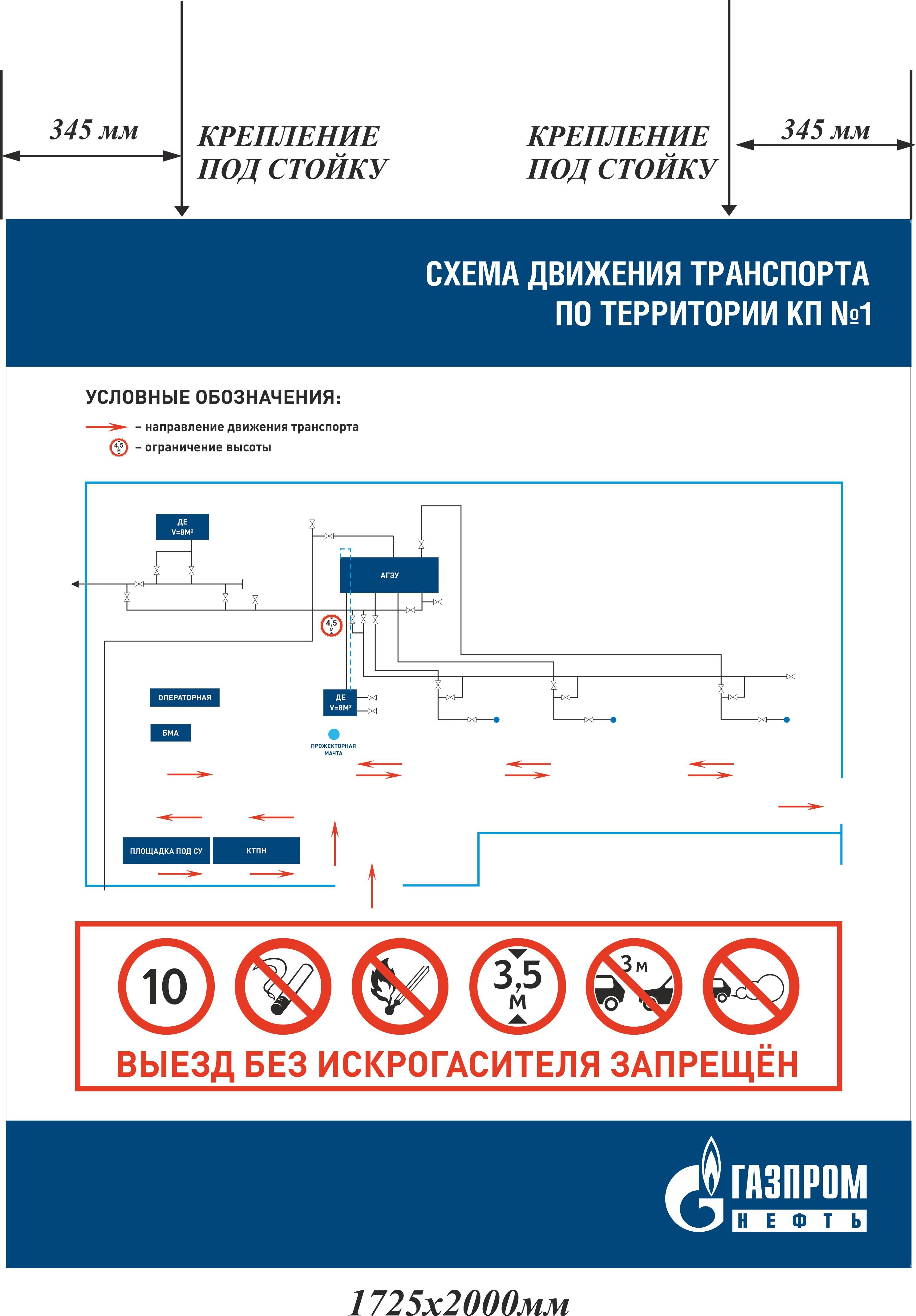 345 мм

КРЕПЛЕНИЕ ПОД СТОЙКУ

КРЕПЛЕНИЕ ПОД СТОЙКУ

345 мм

СХЕМА ДВИЖЕНИЯ ТРАНСПОРТА ПО ТЕРРИТОРИИ КП №1

УСЛОВНЫЕ ОБОЗНАЧЕНИЯ:

– направление движения транспорта

4,5 м – ограничение высоты

ДЕ V=8М²

АГЗУ

4,5 м

ОПЕРАТОРНАЯ

ДЕ V=8М²

БМА

ПРОЖЕКТОРНАЯ МАЧТА

ПЛОЩАДКА ПОД СУ

КТПН

10

3,5 м

3 м

ВЫЕЗД БЕЗ ИСКРОГАСИТЕЛЯ ЗАПРЕЩЁН

ГАЗПРОМ НЕФТЬ

1725х2000мм